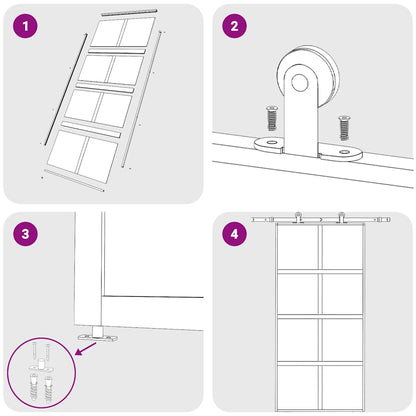 1
2
3
4