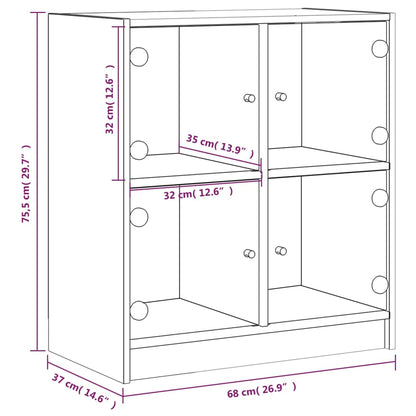 75,5 cm( 29.7" )

32 cm( 12.6" )

35 cm( 13.9" )

32 cm( 12.6" )

37 cm( 14.6" )

68 cm( 26.9" )