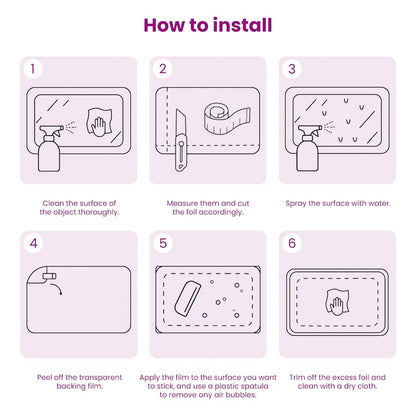 How to install

1

Clean the surface of the object thoroughly.

2

Measure them and cut the foil accordingly.

3

Spray the surface with water.

4

Peel off the transparent backing film.

5

Apply the film to the surface you want to stick, and use a plastic spatula to remove any air bubbles.

6

Trim off the excess foil and clean with a dry cloth.