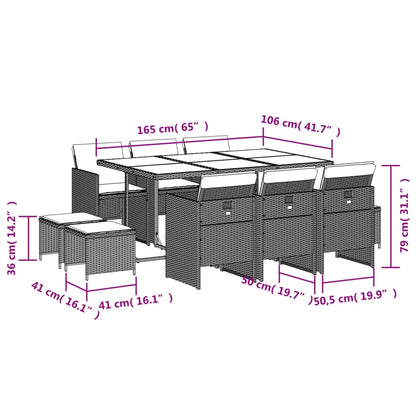 165 cm( 65" )
106 cm( 41.7" )
79 cm( 31.1" )
36 cm( 14.2" )
41 cm( 16.1" )
41 cm( 16.1" )
50 cm( 19.7" )
50,5 cm( 19.9" )