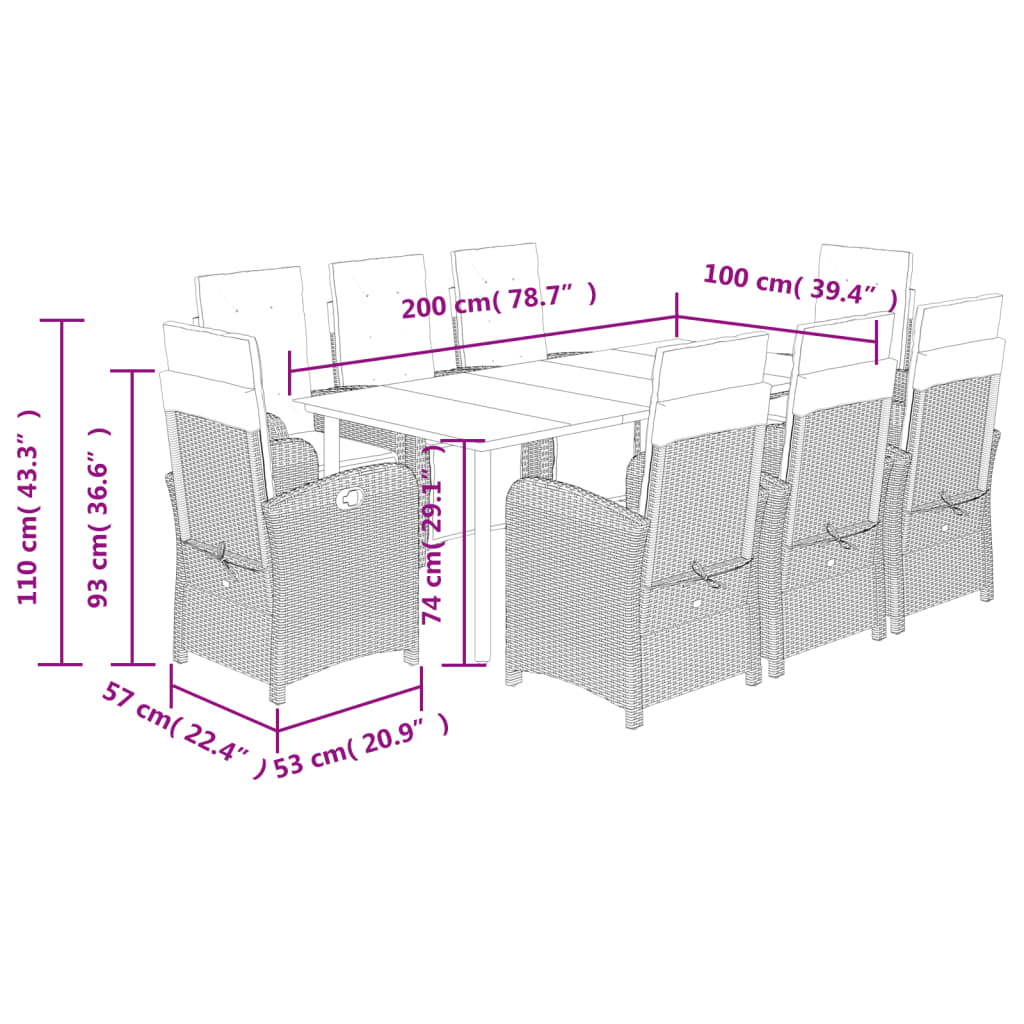 200 cm( 78.7″ )
100 cm( 39.4″ )
110 cm( 43.3″ )
93 cm( 36.6″ )
74 cm( 29.1″ )
57 cm( 22.4″ )
53 cm( 20.9″ )