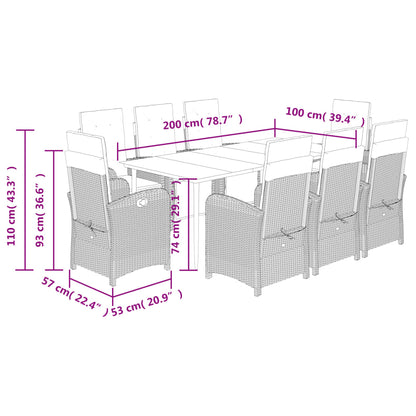 200 cm( 78.7" )

100 cm( 39.4" )

110 cm( 43.3" )

93 cm( 36.6" )

74 cm( 29.1" )

57 cm( 22.4" )

53 cm( 20.9" )