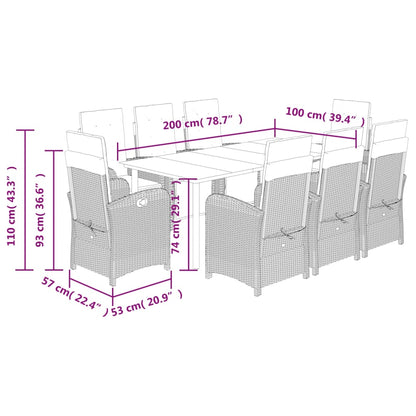 200 cm( 78.7" )

100 cm( 39.4" )

110 cm( 43.3" )

93 cm( 36.6" )

74 cm( 29.1" )

57 cm( 22.4" )

53 cm( 20.9" )