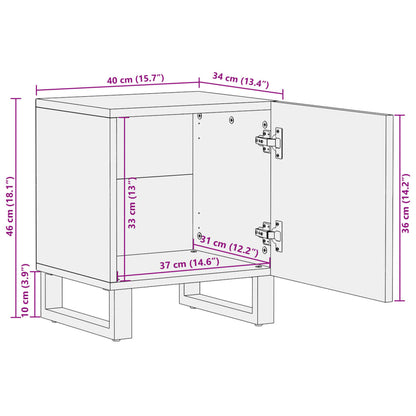 40 cm (15.7")
34 cm (13.4")
46 cm (18.1")
33 cm (13")
36 cm (14.2")
31 cm (12.2")
37 cm (14.6")
10 cm (3.9")