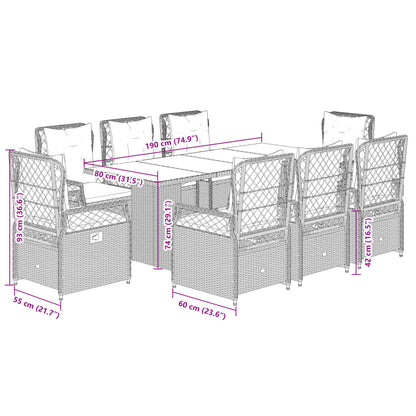 190 cm (74.9")
80 cm (31.5")
93 cm (36.6")
74 cm (29.1")
42 cm (16.5")
55 cm (21.7")
60 cm (23.6")