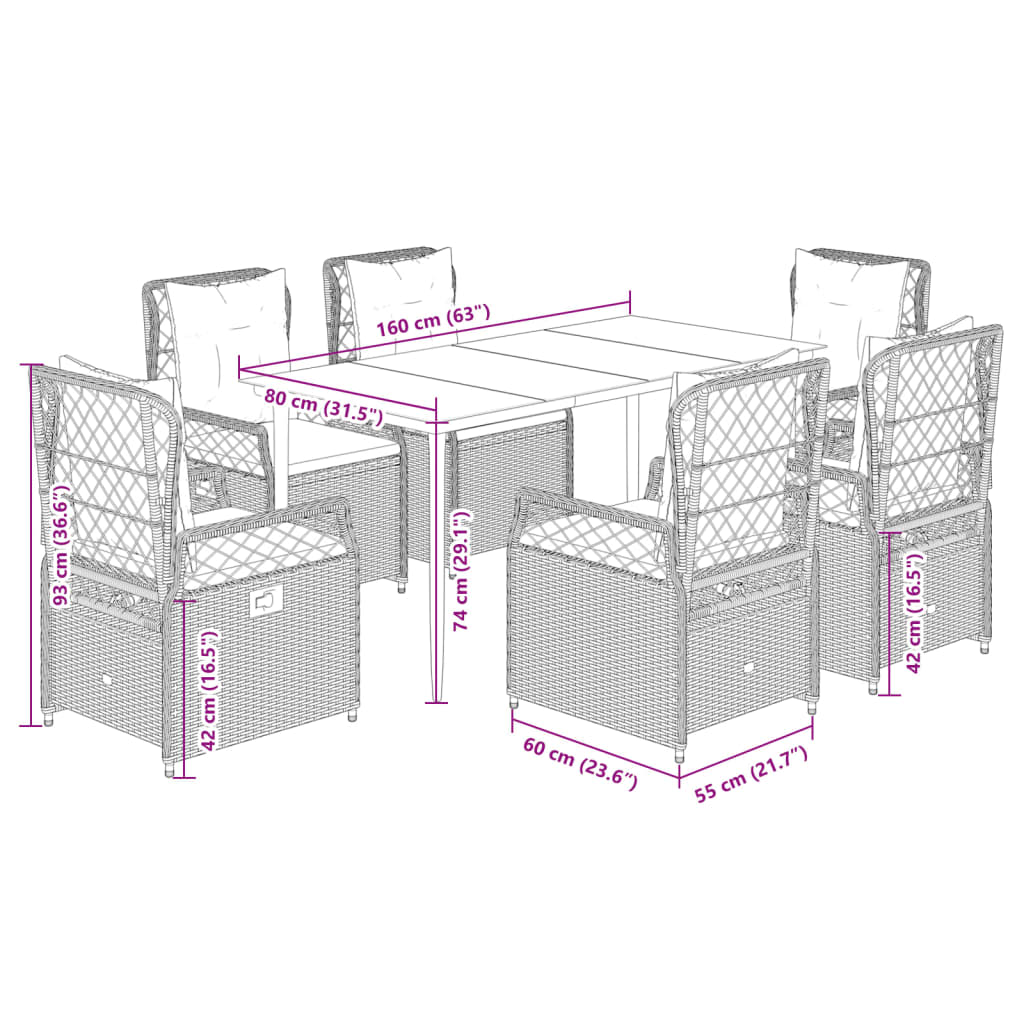 160 cm (63")
80 cm (31.5")
93 cm (36.6")
74 cm (29.1")
42 cm (16.5")
42 cm (16.5")
60 cm (23.6")
55 cm (21.7")