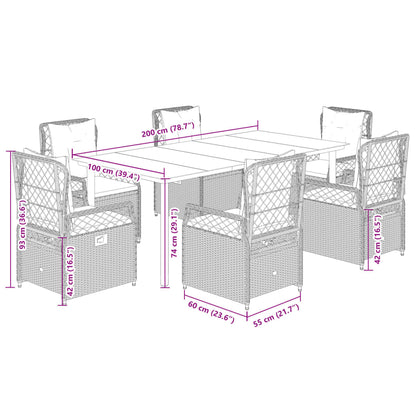 200 cm (78.7")
100 cm (39.4")
93 cm (36.6")
42 cm (16.5")
74 cm (29.1")
42 cm (16.5")
60 cm (23.6")
55 cm (21.7")