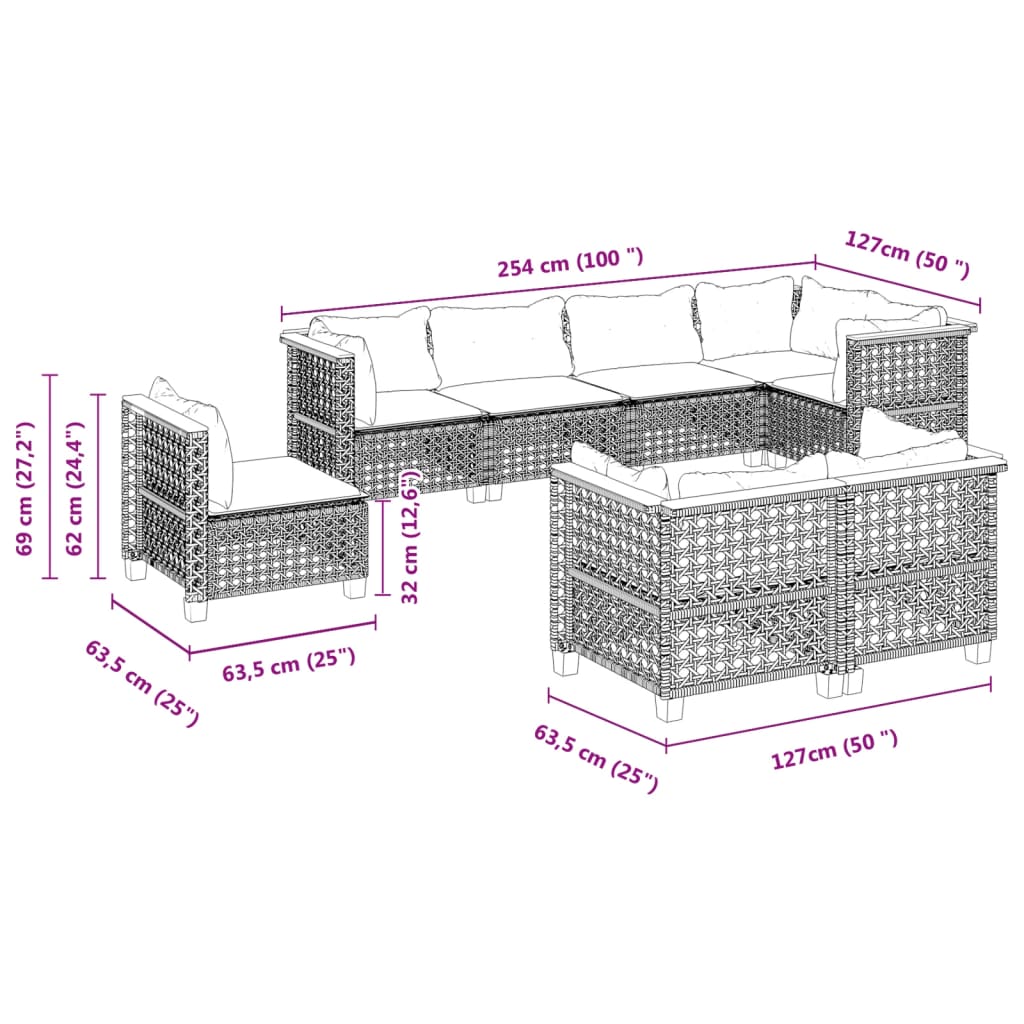 254 cm (100 ")
127cm (50 ")
69 cm (27,2")
62 cm (24,4")
32 cm (12,6")
63,5 cm (25")
63,5 cm (25")
63,5 cm (25")
127cm (50 ")