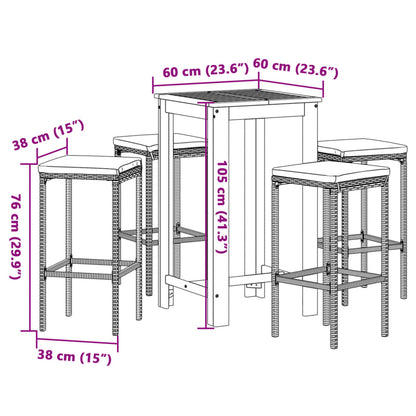 60 cm (23.6")
60 cm (23.6")
38 cm (15")
105 cm (41.3")
76 cm (29.9")
38 cm (15")