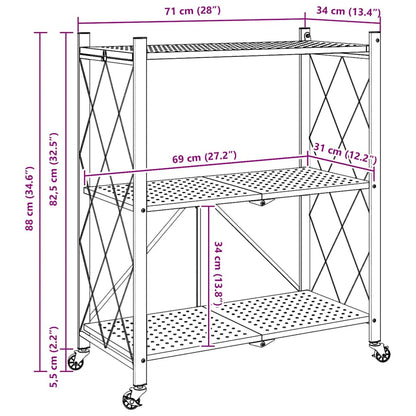 71 cm (28")
34 cm (13.4")
88 cm (34.6")
82,5 cm (32.5")
69 cm (27.2")
31 cm (12.2")
34 cm (13.8")
5,5 cm (2.2")