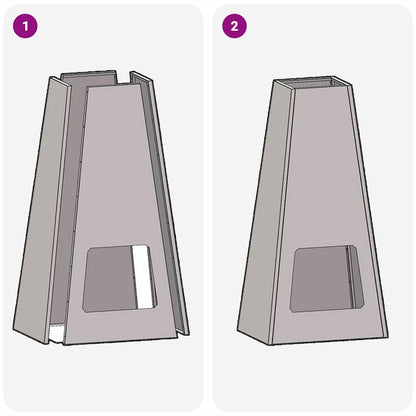 1

2