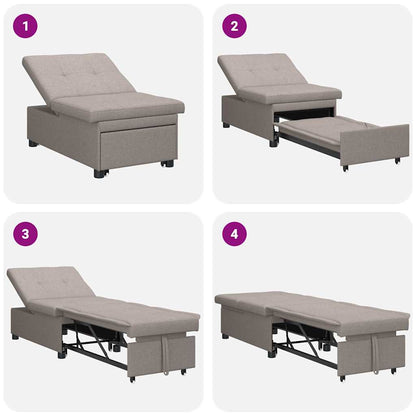 1

2

3

4