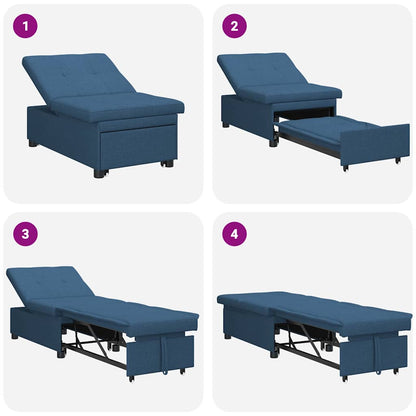 1

2

3

4