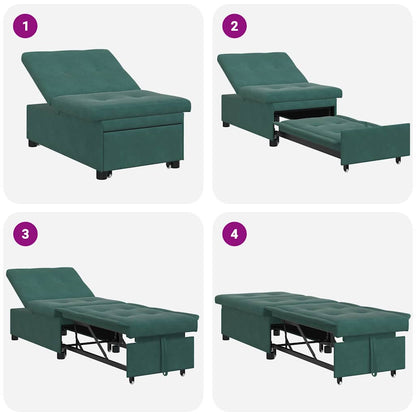 1

2

3

4