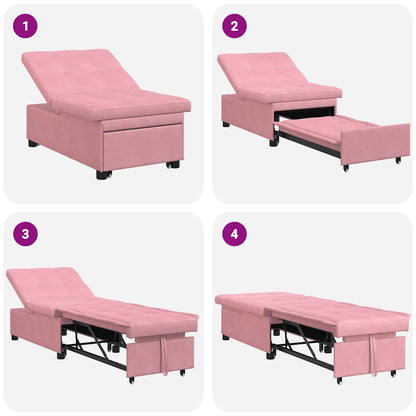 1

2

3

4