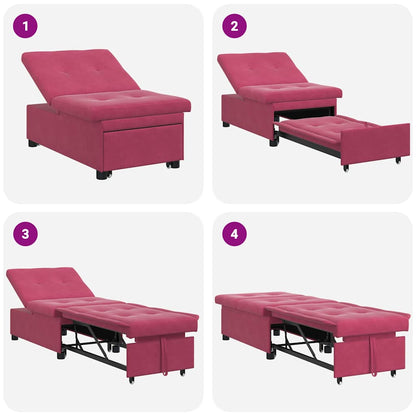 1

2

3

4