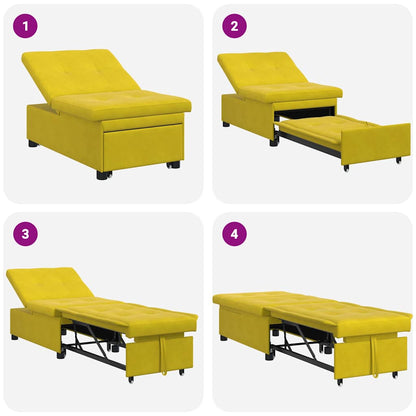 1

2

3

4