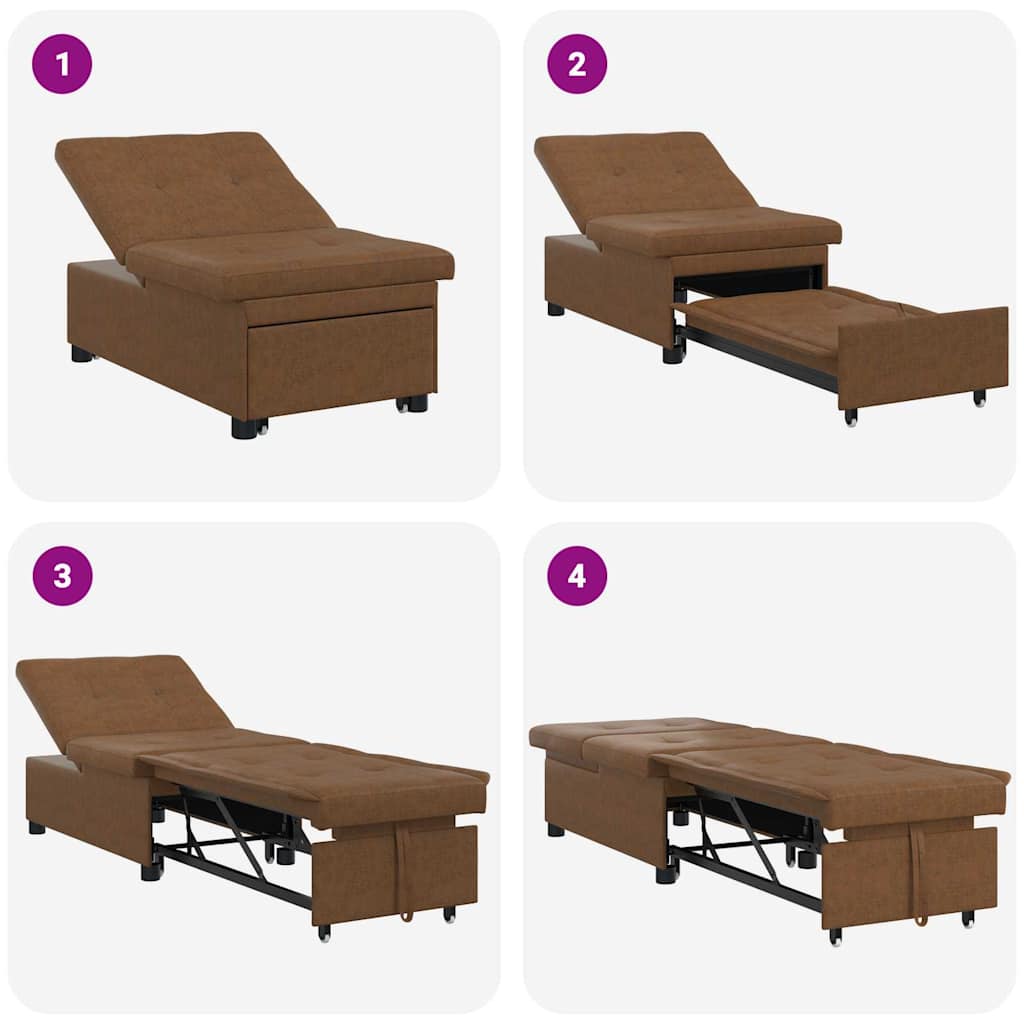 1

2

3

4