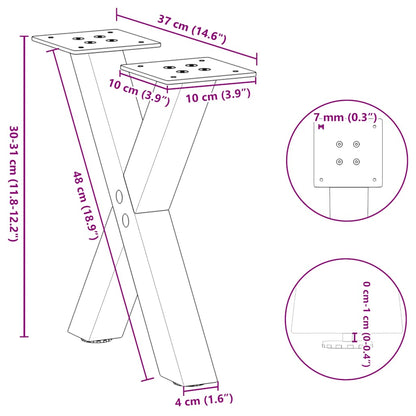 37 cm (14.6")

10 cm (3.9")

10 cm (3.9")

30-31 cm (11.8-12.2")

48 cm (18.9")

4 cm (1.6")

7 mm (0.3")

0 cm-1 cm (0-0.4")