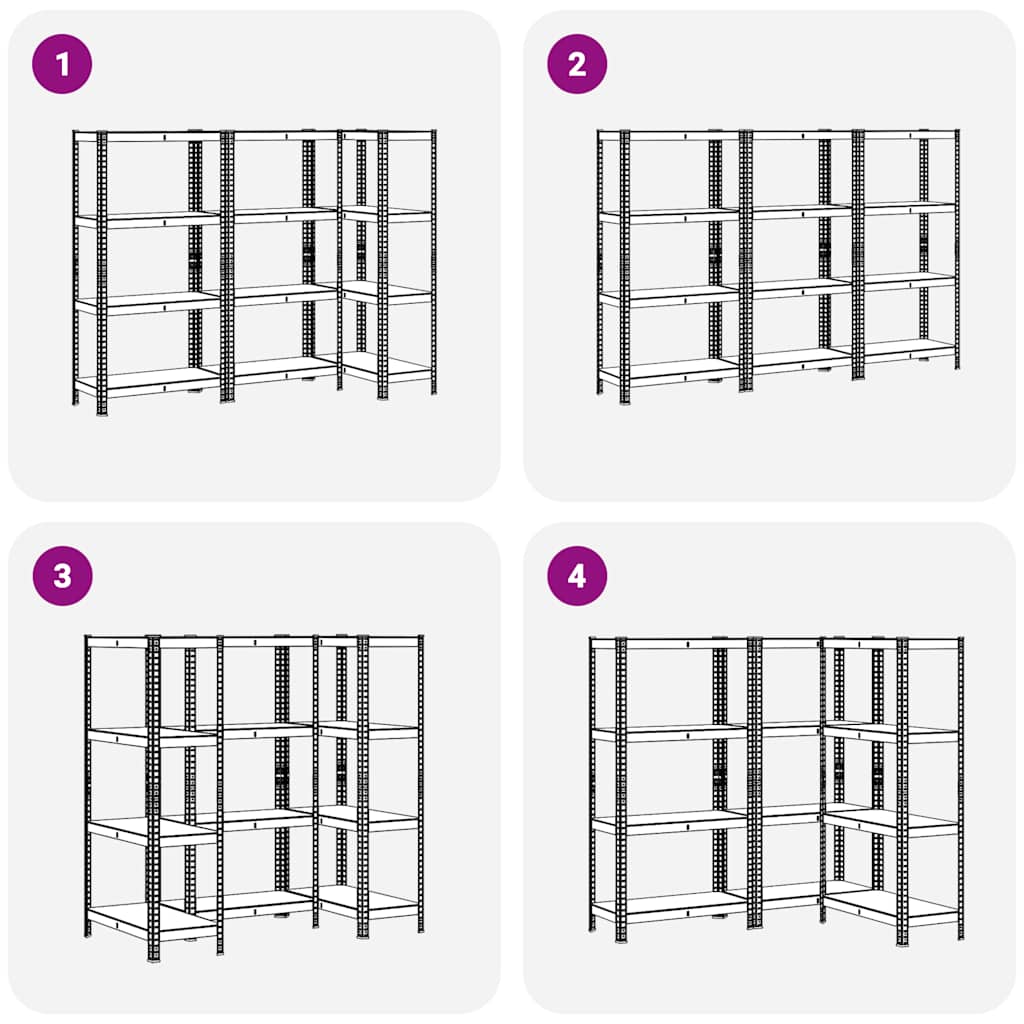 1

2

3

4