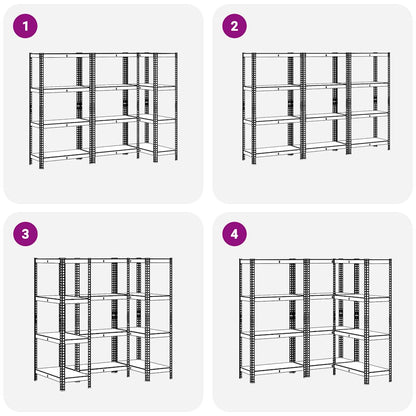 1

2

3

4