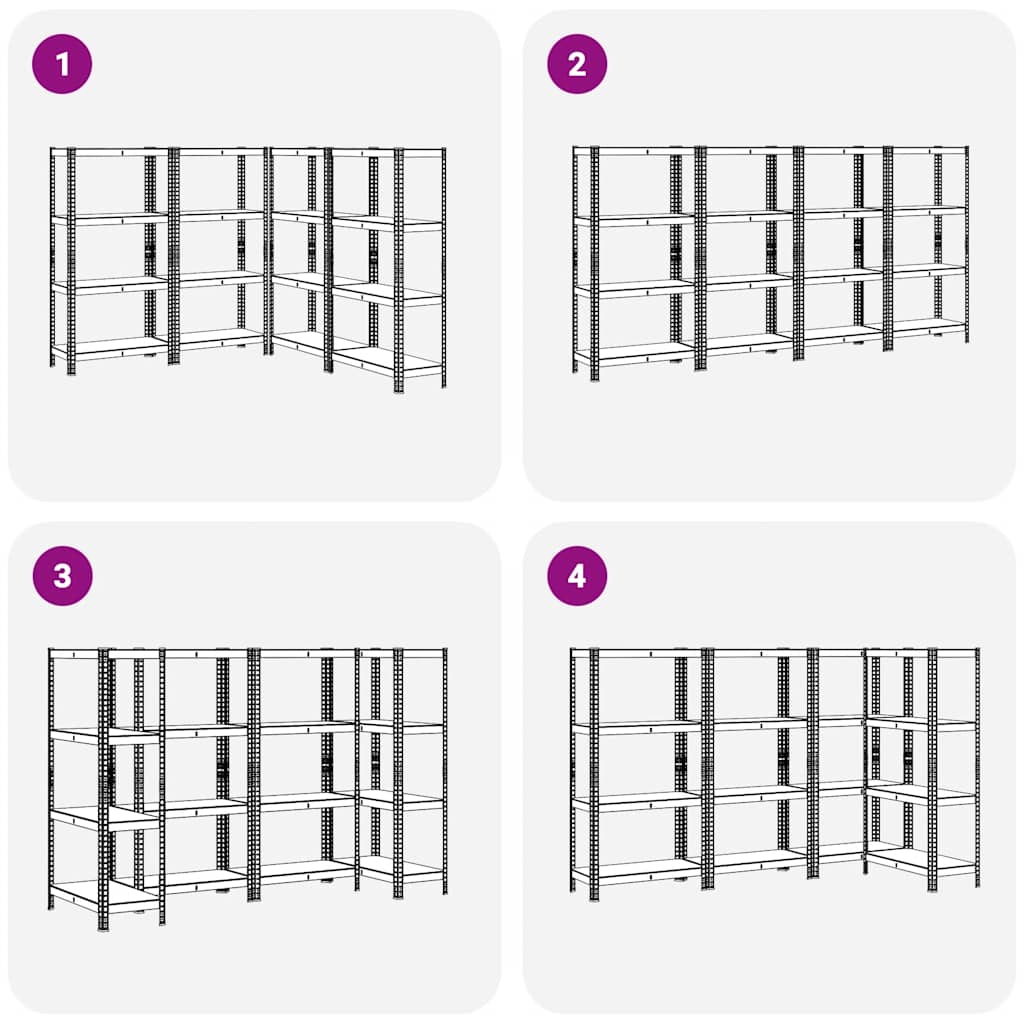 1

2

3

4