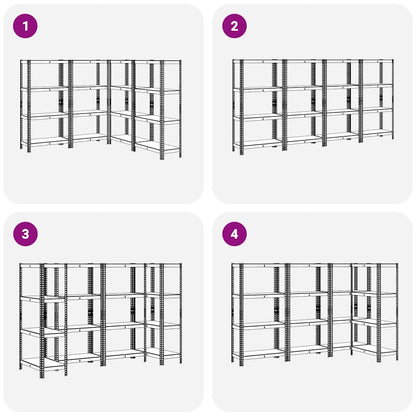 1

2

3

4