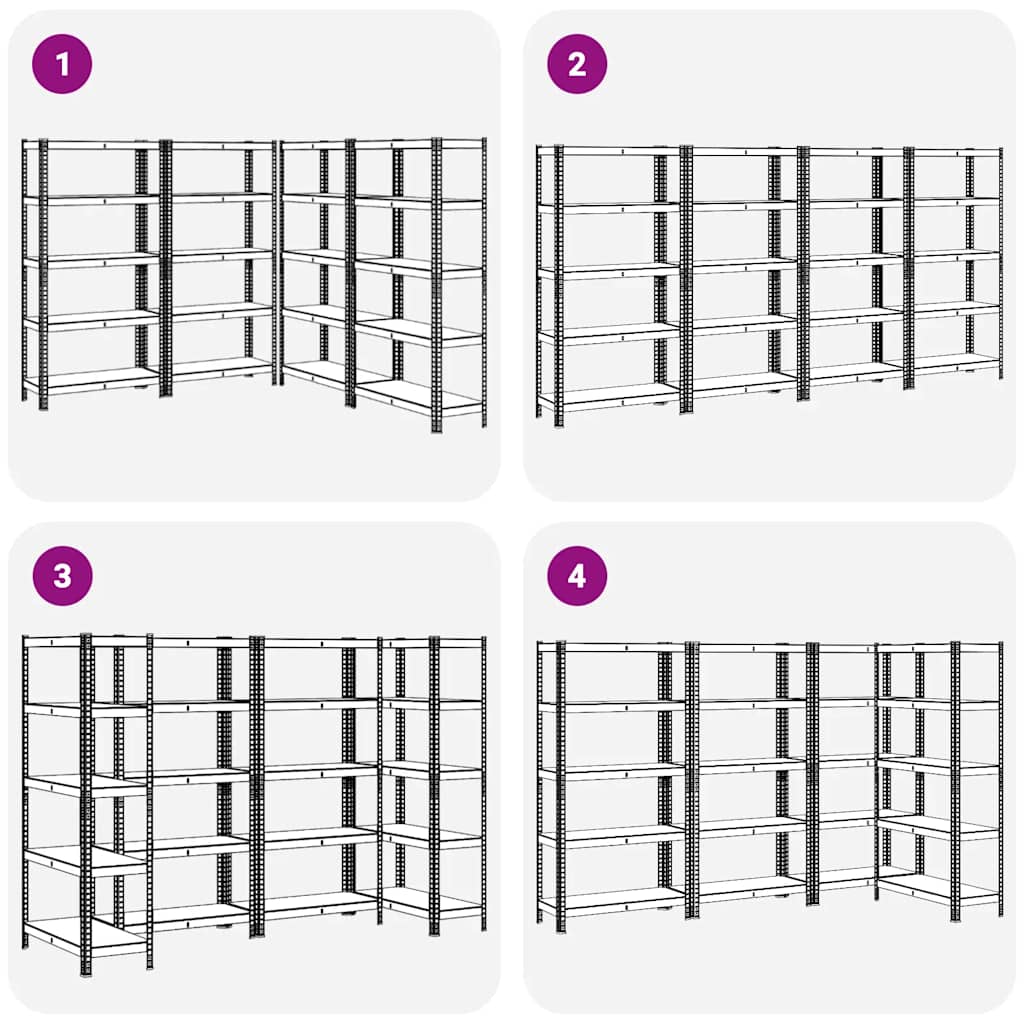 1

2

3

4