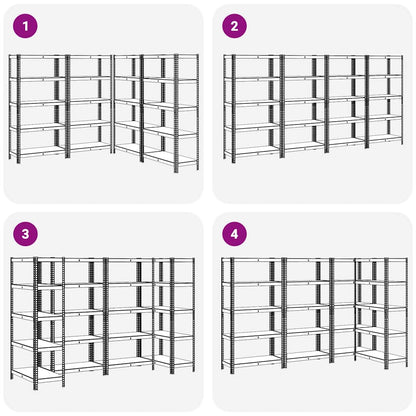 1

2

3

4