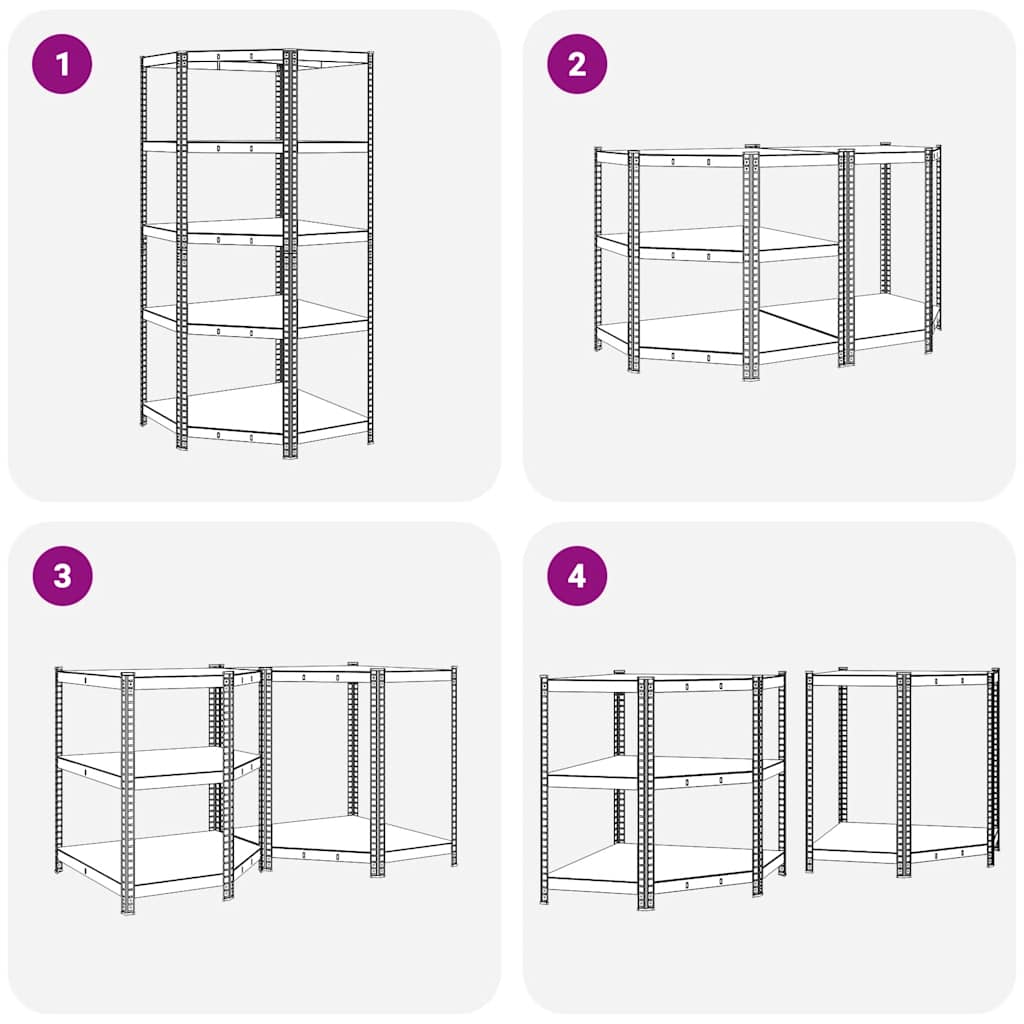 1

2

3

4