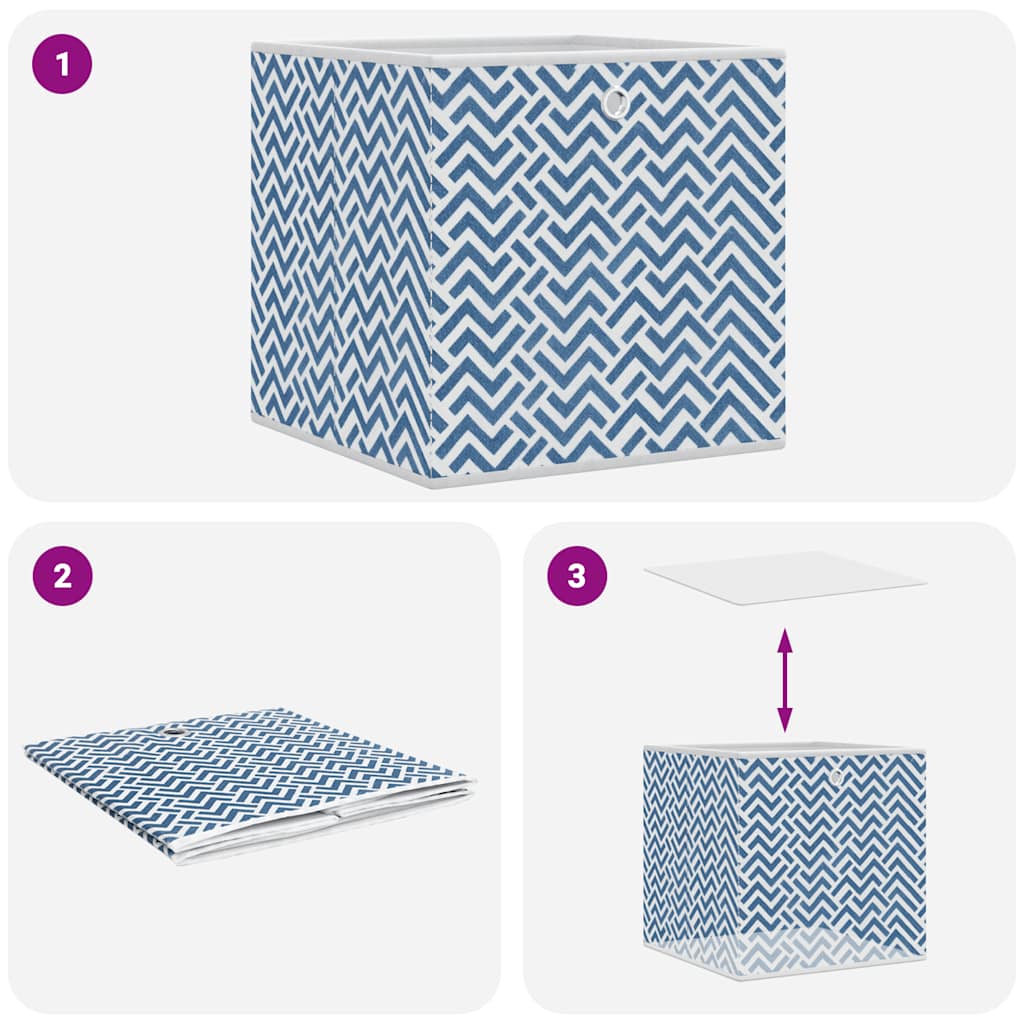 1

2

3