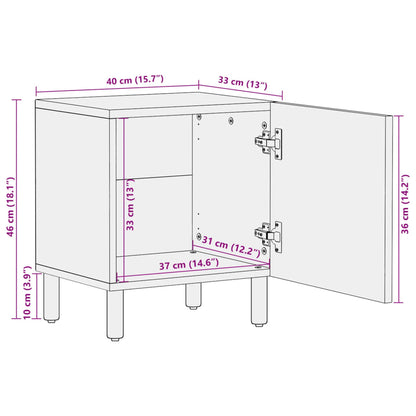 40 cm (15.7")
33 cm (13")
46 cm (18.1")
10 cm (3.9")
33 cm (13")
31 cm (12.2")
37 cm (14.6")
36 cm (14.2")