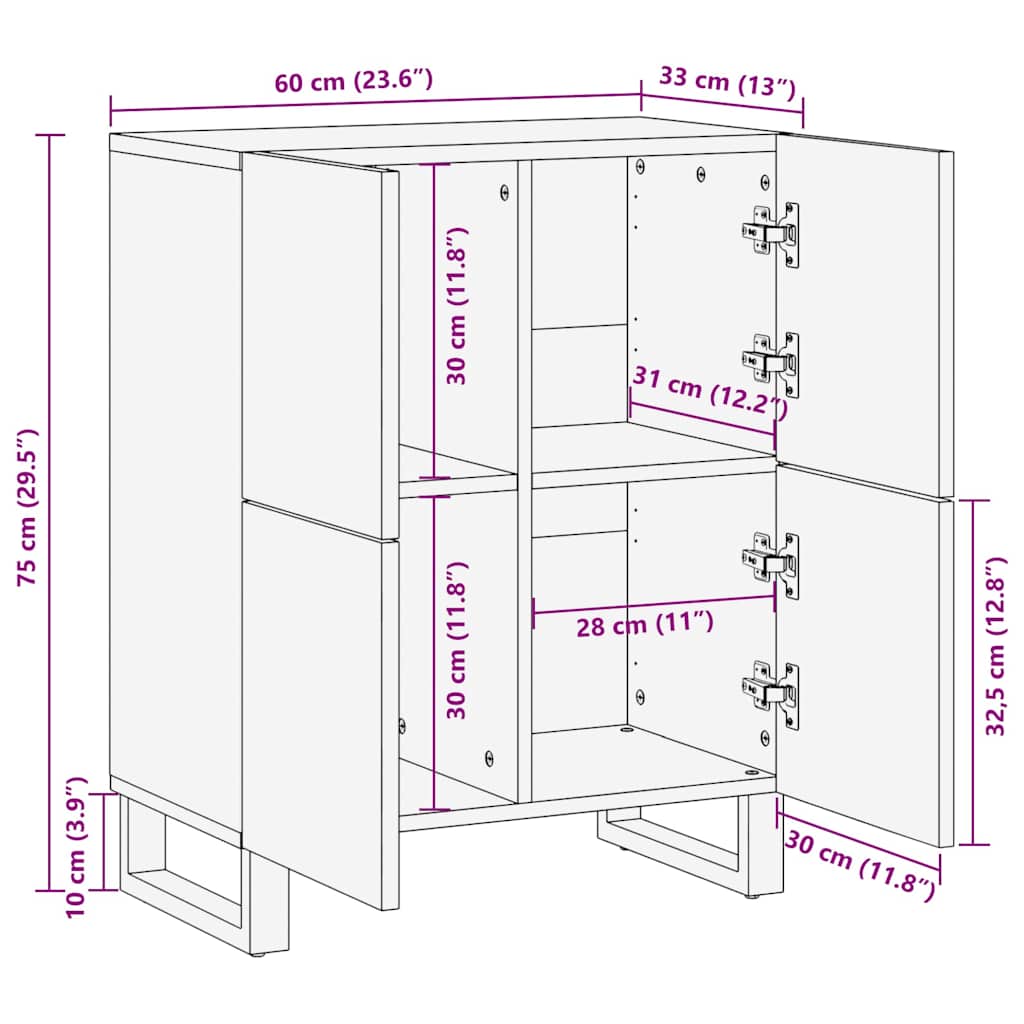 60 cm (23.6″)
33 cm (13″)
75 cm (29.5″)
30 cm (11.8″)
31 cm (12.2″)
30 cm (11.8″)
28 cm (11″)
32,5 cm (12.8″)
10 cm (3.9″)
30 cm (11.8″)