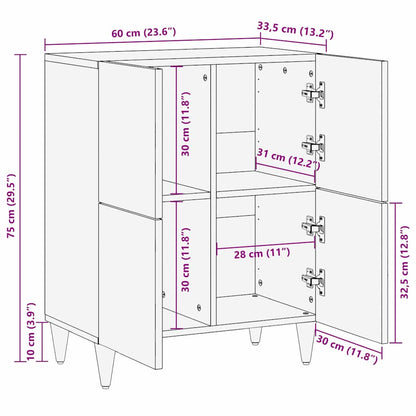 60 cm (23.6")

33,5 cm (13.2")

75 cm (29.5")

30 cm (11.8")

31 cm (12.2")

30 cm (11.8")

28 cm (11")

32,5 cm (12.8")

10 cm (3.9")

30 cm (11.8")