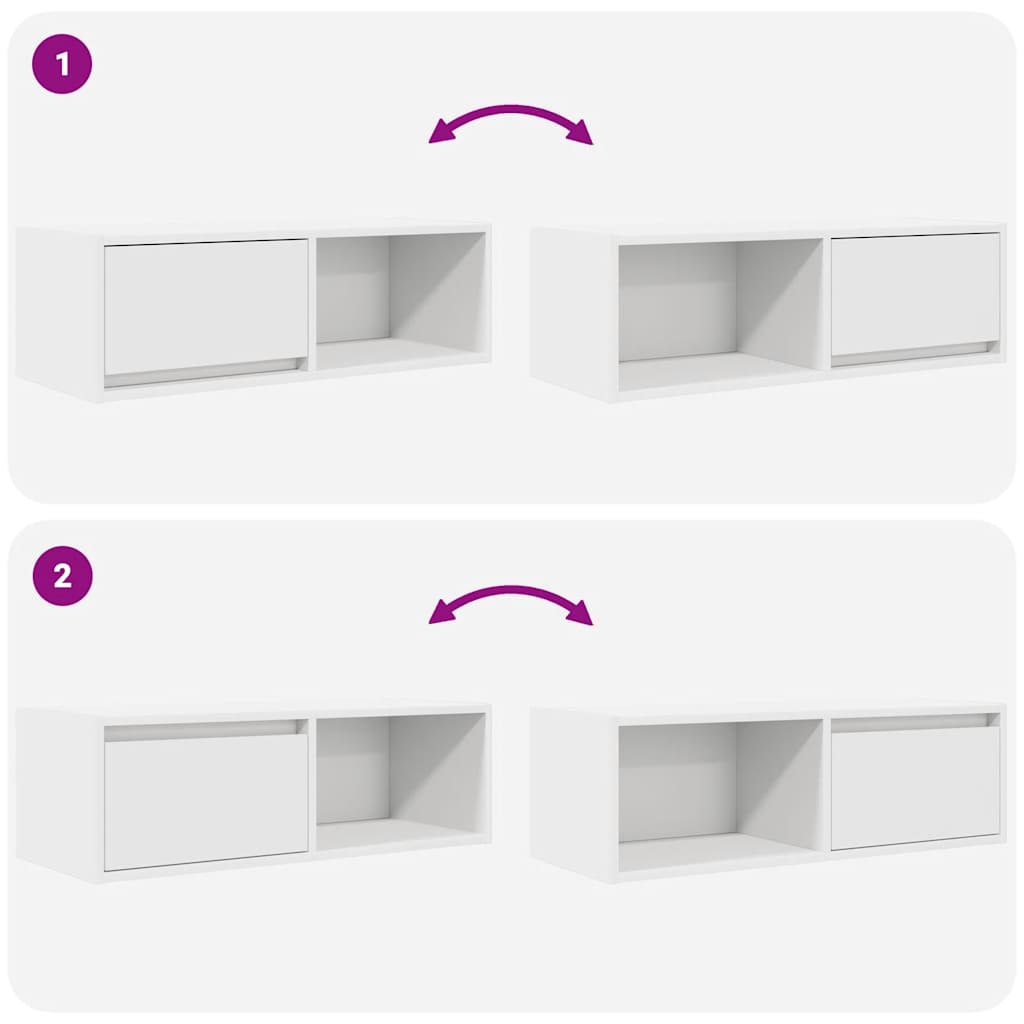 1

2