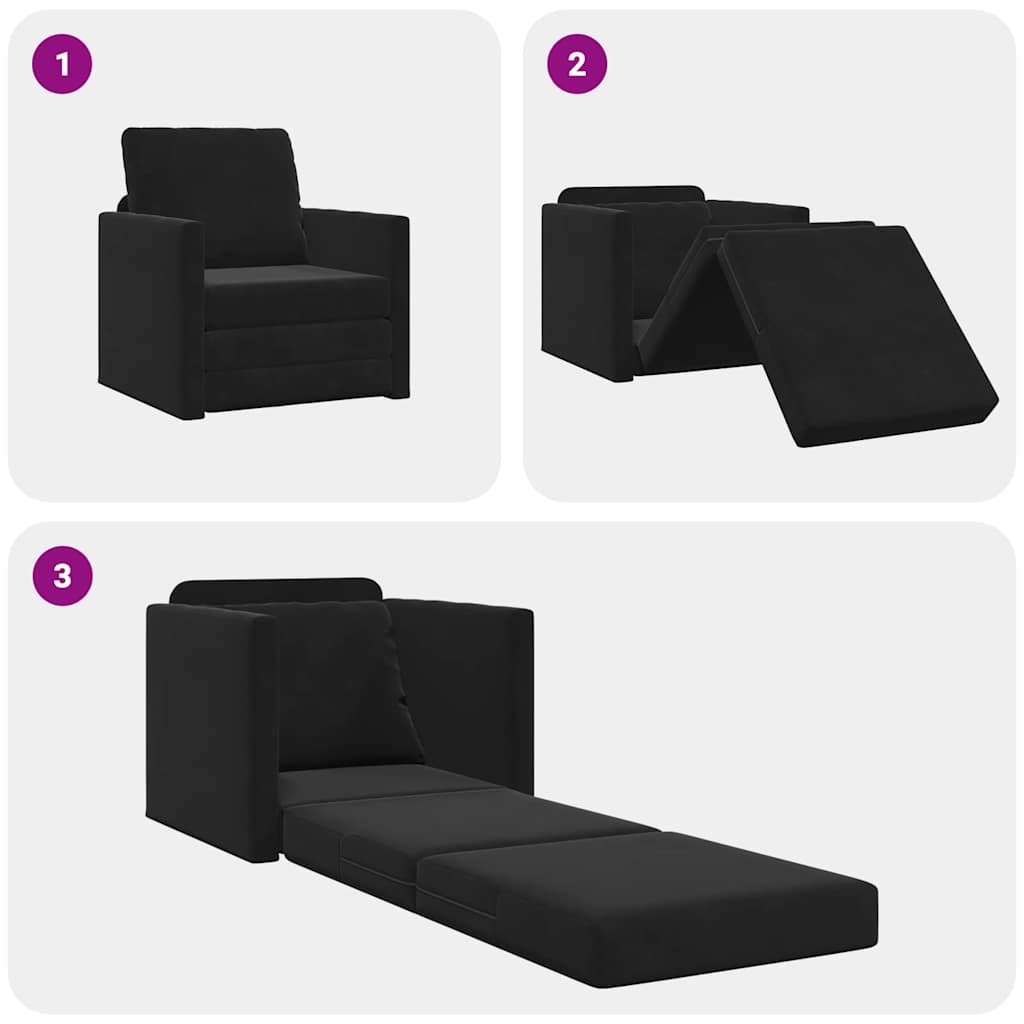 1

2

3