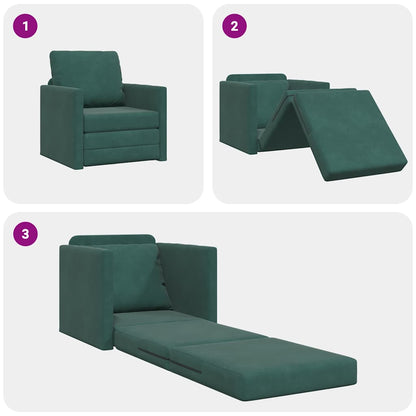 1

2

3