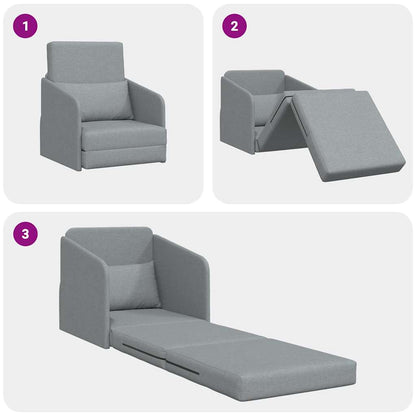 1

2

3