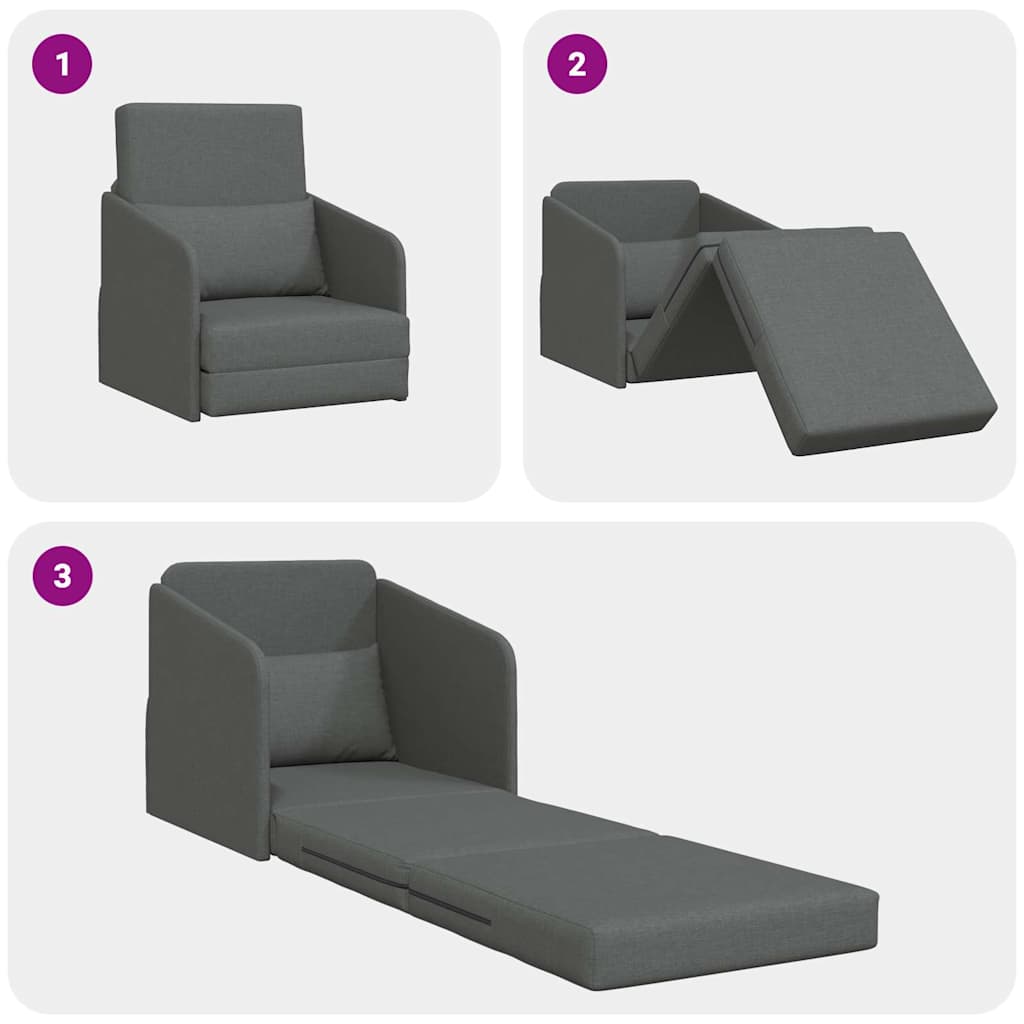 1

2

3