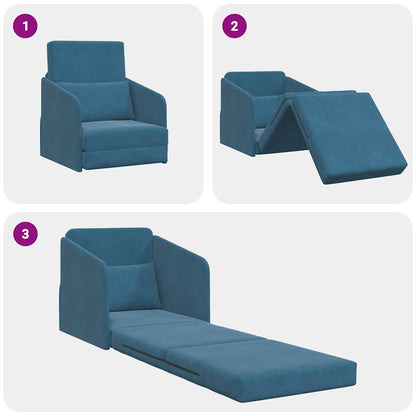 1

2

3