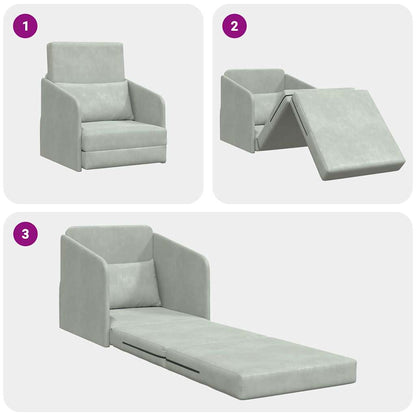 1

2

3