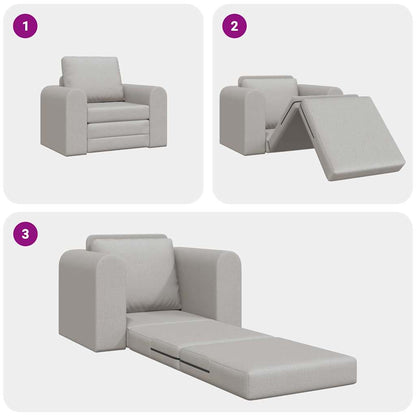 1

2

3