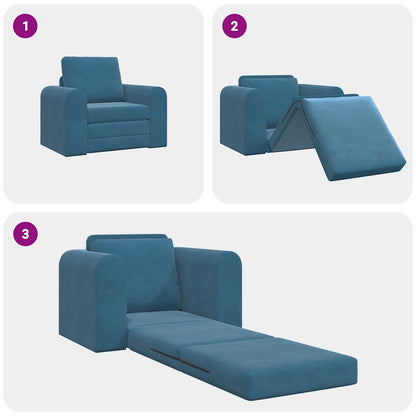 1

2

3