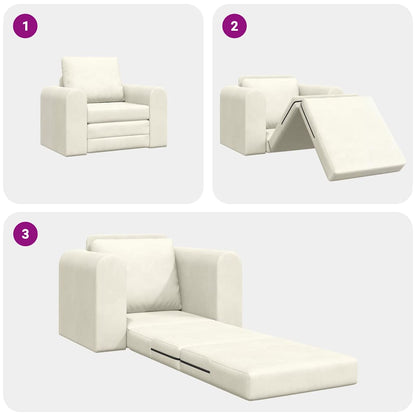 1

2

3