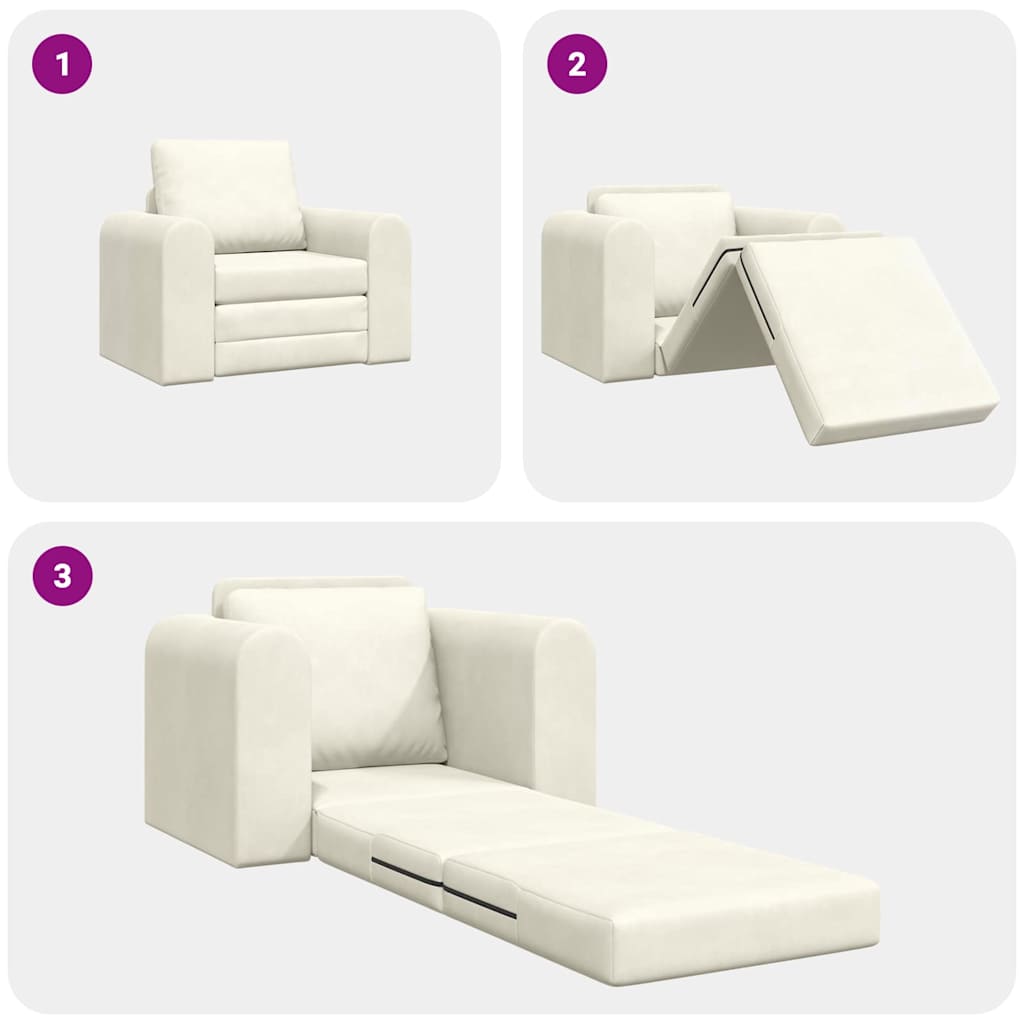 1

2

3