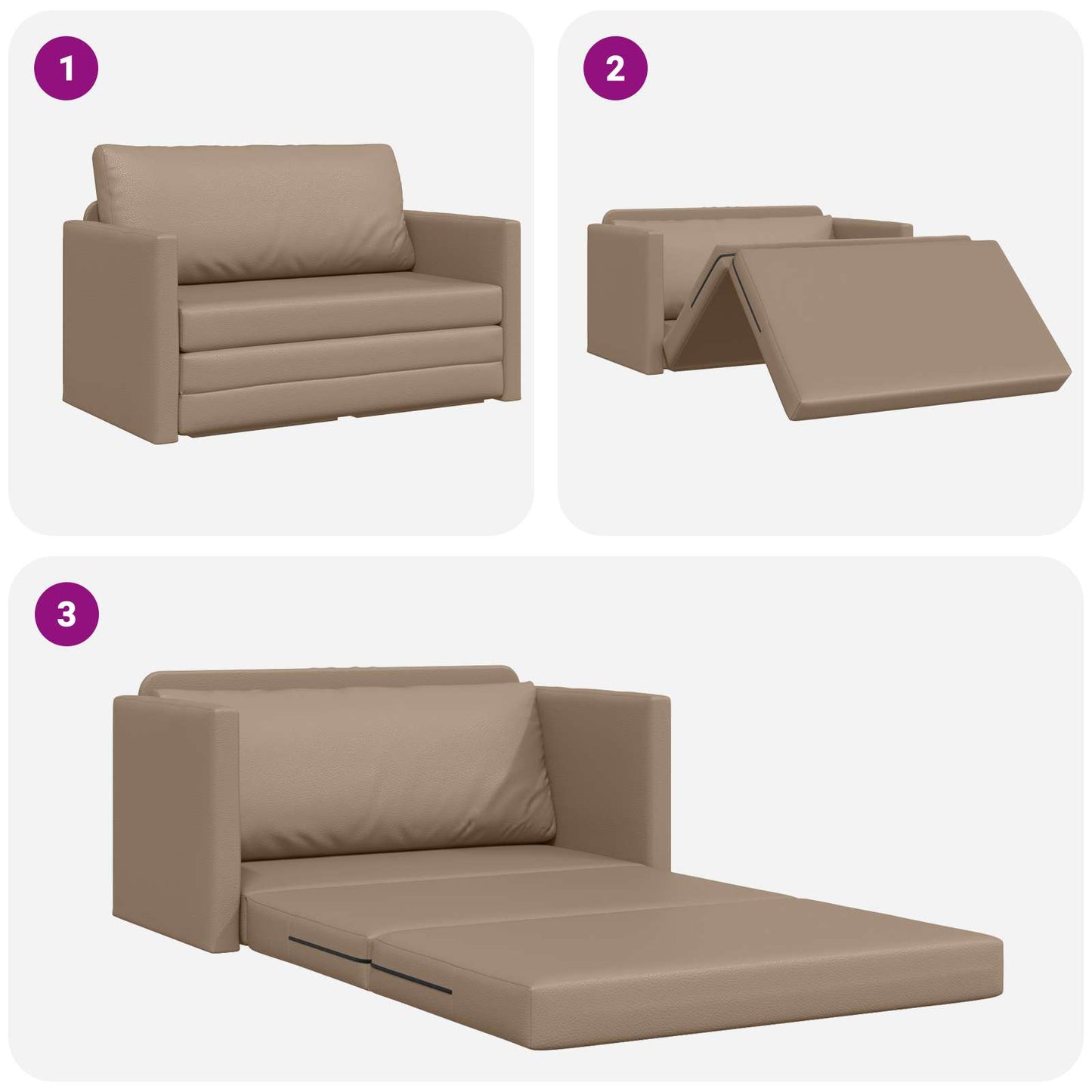 1

2

3