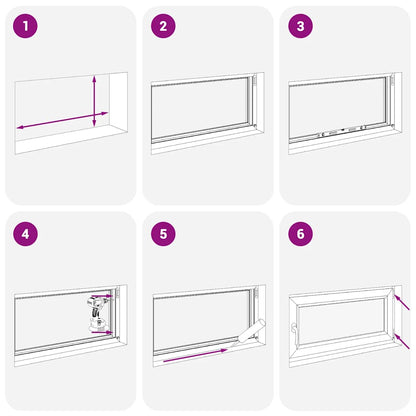 1

2

3

4

5

6