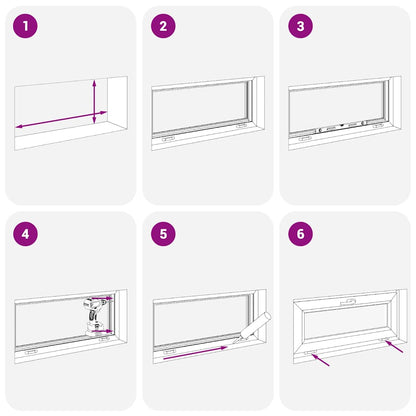 1

2

3

4

5

6