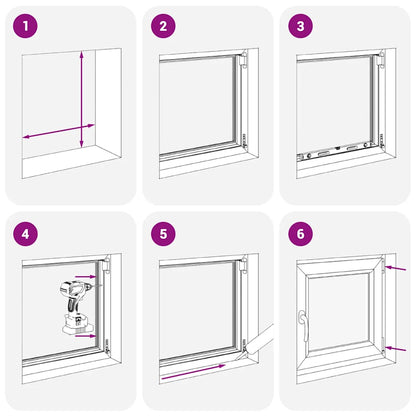 1
2
3
4
5
6