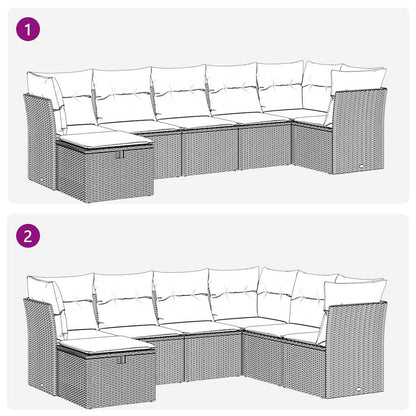 1

2